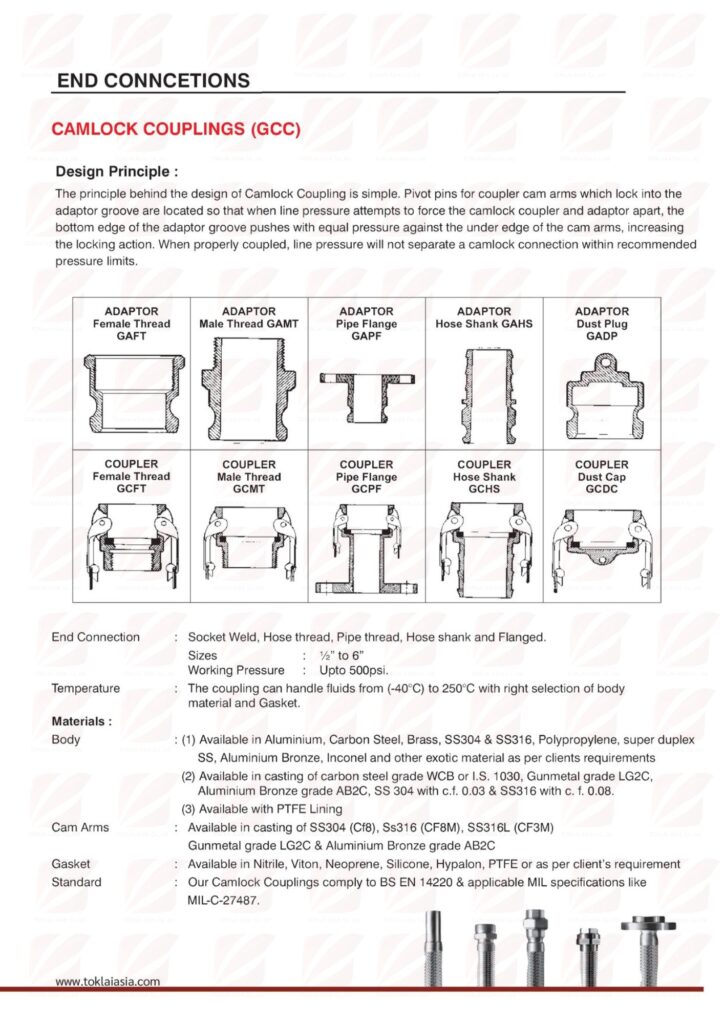 END CONNCETIONS

CAMLOCK COUPLINGS (GCC)

Design Principle :

The principle behind the design of Camlock Coupling is simple. Pivot pins for coupler cam arms which lock into the adaptor groove are located so that when line pressure attempts to force the camlock coupler and adaptor apart, the bottom edge of the adaptor groove pushes with equal pressure against the under edge of the cam arms, increasing the locking action. When properly coupled, line pressure will not separate a camlock connection within recommended pressure limits.

| ADAPTOR Female Thread GAFT | ADAPTOR Male Thread GAMT | ADAPTOR Pipe Flange GAPF | ADAPTOR Hose Shank GAHS | ADAPTOR Dust Plug GADP |
|---|---|---|---|---|
| COUPLER Female Thread GCFT | COUPLER Male Thread GCMT | COUPLER Pipe Flange GCPF | COUPLER Hose Shank GCHS | COUPLER Dust Cap GCDC |

End Connection : Socket Weld, Hose thread, Pipe thread, Hose shank and Flanged.
Sizes : ½" to 6"
Working Pressure : Upto 500psi.
Temperature : The coupling can handle fluids from (-40°C) to 250°C with right selection of body material and Gasket.

Materials :
Body : (1) Available in Aluminium, Carbon Steel, Brass, SS304 & SS316, Polypropylene, super duplex SS, Aluminium Bronze, Inconel and other exotic material as per clients requirements
(2) Available in casting of carbon steel grade WCB or I.S. 1030, Gunmetal grade LG2C, Aluminium Bronze grade AB2C, SS 304 with c.f. 0.03 & SS316 with c. f. 0.08.
(3) Available with PTFE Lining
Cam Arms : Available in casting of SS304 (Cf8), Ss316 (CF8M), SS316L (CF3M) Gunmetal grade LG2C & Aluminium Bronze grade AB2C
Gasket : Available in Nitrile, Viton, Neoprene, Silicone, Hypalon, PTFE or as per client's requirement
Standard : Our Camlock Couplings comply to BS EN 14220 & applicable MIL specifications like MIL-C-27487.

www.toklaiasia.com